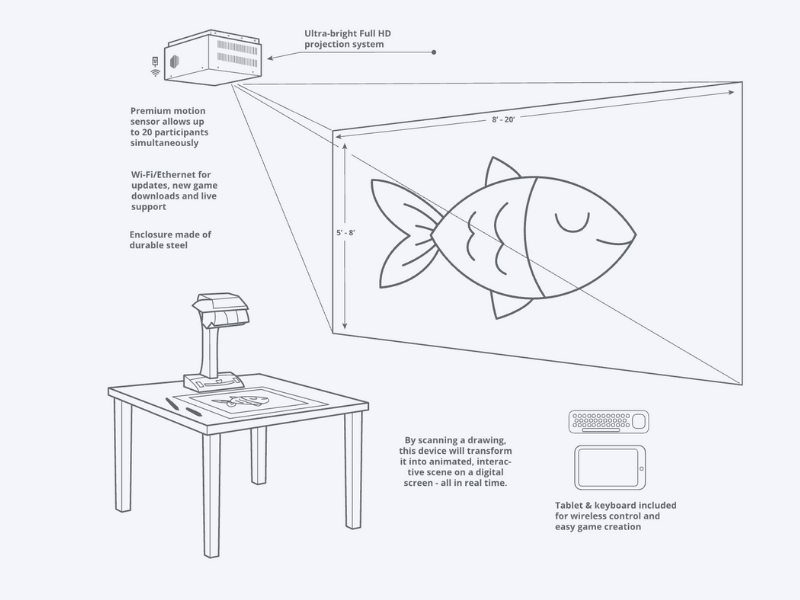 Ultra-bright Full HD projection system

Premium motion sensor allows up to 20 participants simultaneously

Wi-Fi/Ethernet for updates, new game downloads and live support

Enclosure made of durable steel

8' - 20'

5' - 8'

By scanning a drawing, this device will transform it into animated, interactive scene on a digital screen - all in real time.

Tablet & keyboard included for wireless control and easy game creation