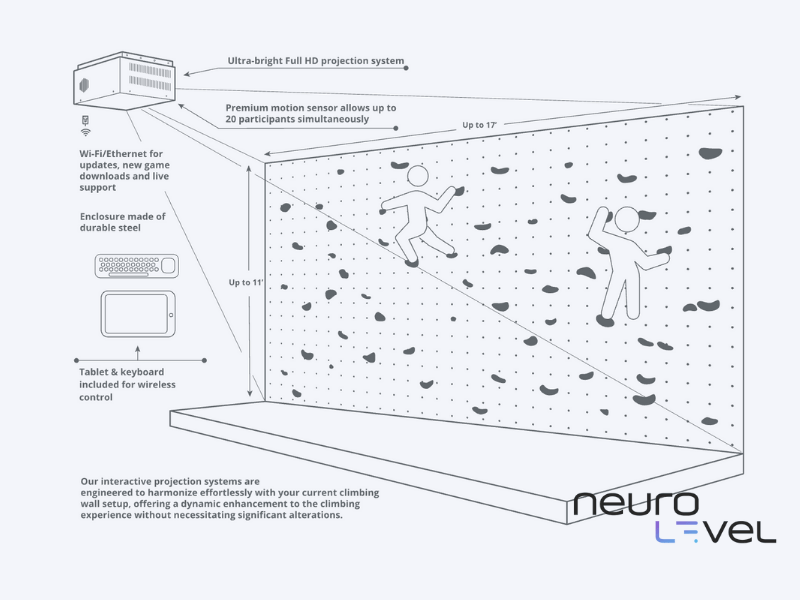 Ultra-bright Full HD projection system

Premium motion sensor allows up to 20 participants simultaneously

Up to 17'

Wi-Fi/Ethernet for updates, new game downloads and live support

Enclosure made of durable steel

Up to 11'

Tablet & keyboard included for wireless control

Our interactive projection systems are engineered to harmonize effortlessly with your current climbing wall setup, offering a dynamic enhancement to the climbing experience without necessitating significant alterations.

neuro
LEVEL