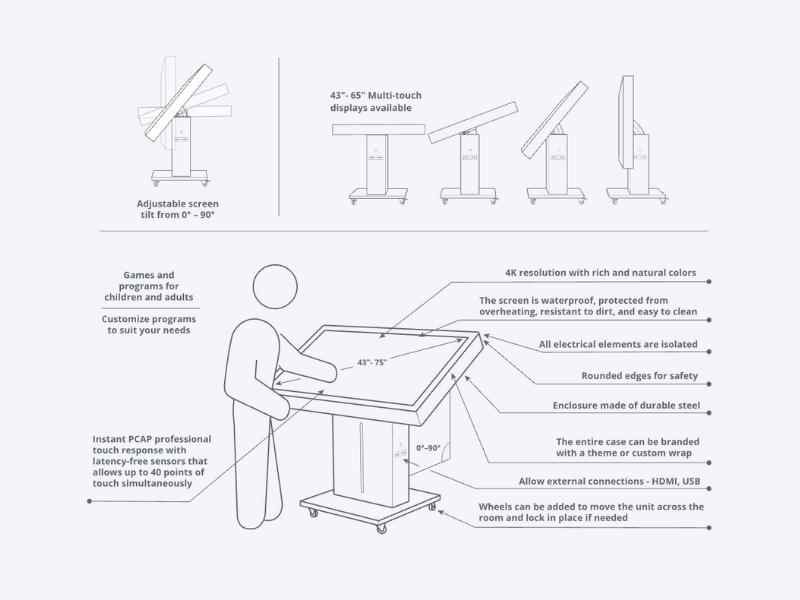 Adjustable screen tilt from 0° – 90°

43"- 65" Multi-touch displays available

Games and programs for children and adults

Customize programs to suit your needs

Instant PCAP professional touch response with latency-free sensors that allows up to 40 points of touch simultaneously

43"- 75"

0°–90°

4K resolution with rich and natural colors

The screen is waterproof, protected from overheating, resistant to dirt, and easy to clean

All electrical elements are isolated

Rounded edges for safety

Enclosure made of durable steel

The entire case can be branded with a theme or custom wrap

Allow external connections - HDMI, USB

Wheels can be added to move the unit across the room and lock in place if needed